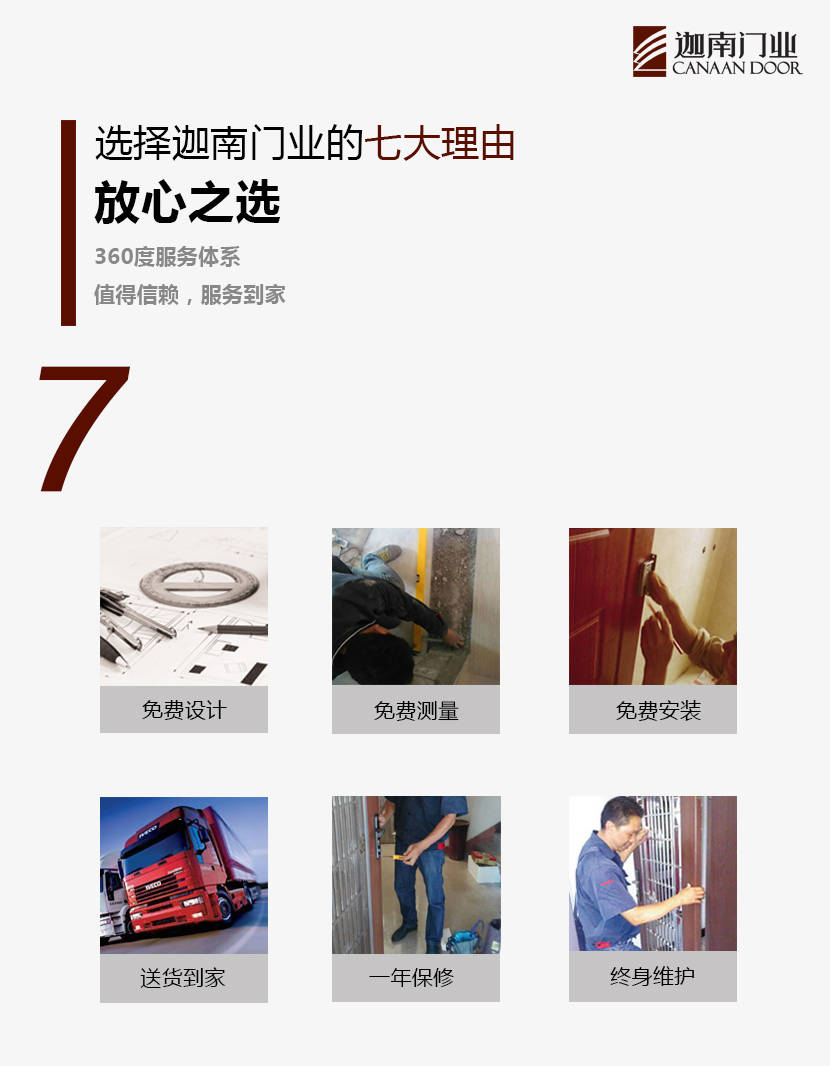 迦南门业
CANAAN DOOR

选择迦南门业的七大理由
放心之选
360度服务体系
值得信赖，服务到家

7

免费设计
免费测量
免费安装

IVECO

送货到家
一年保修
终身维护