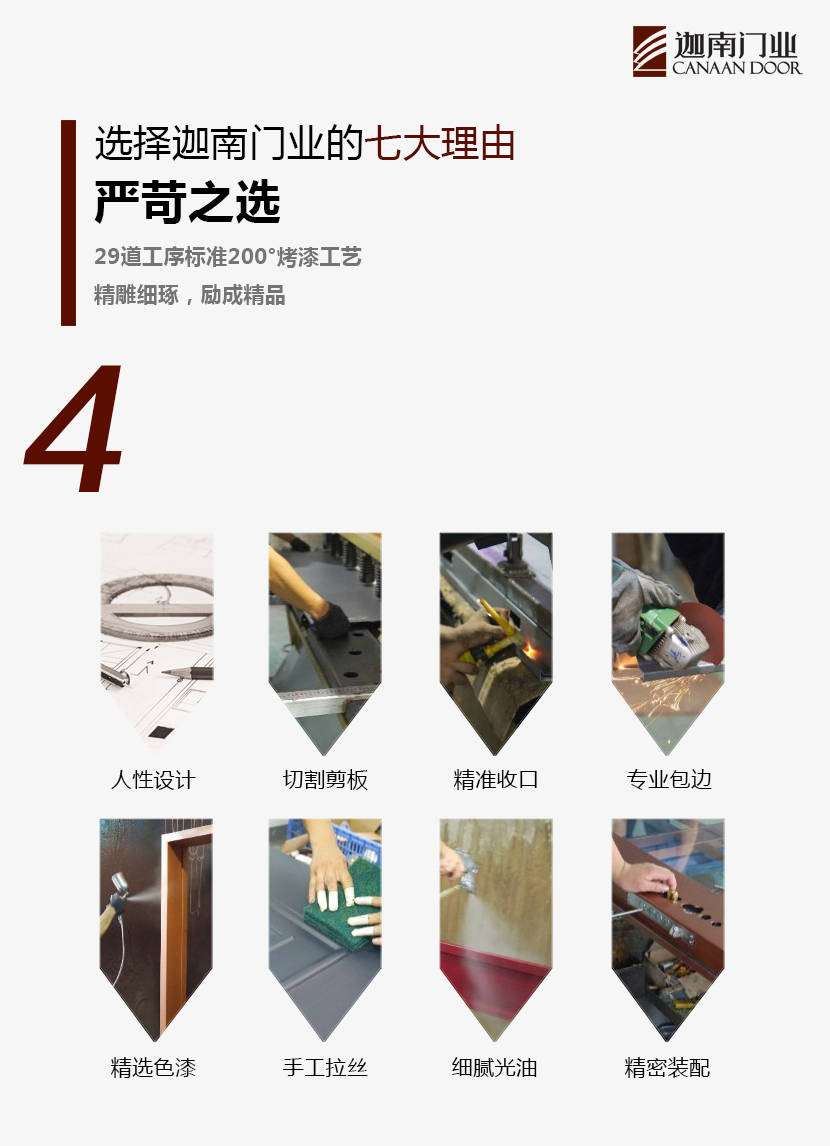 迦南门业
CANAAN DOOR

选择迦南门业的七大理由

严苛之选

29道工序标准200°烤漆工艺

精雕细琢，励成精品

4

人性设计

切割剪板

精准收口

专业包边

精选色漆

手工拉丝

细腻光油

精密装配